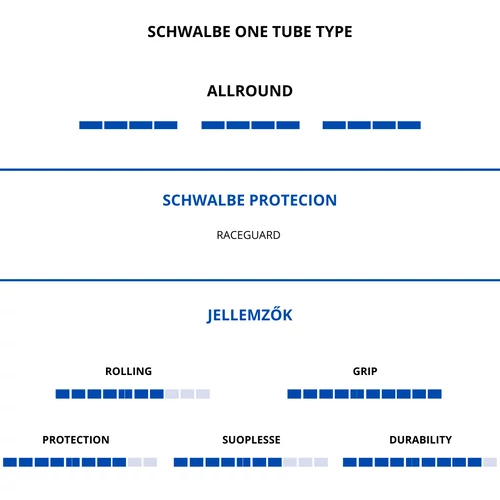 SCHWALBE ONE TUBE TYPE

ALLROUND

SCHWALBE PROTECION

RACEGUARD

JELLEMZŐK

ROLLING

GRIP

PROTECTION

SUOPLESSE

DURABILITY