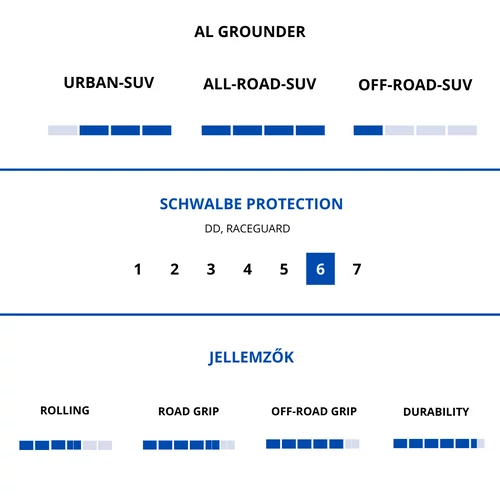 AL GROUNDER

URBAN-SUV

ALL-ROAD-SUV

OFF-ROAD-SUV

SCHWALBE PROTECTION

DD, RACEGUARD

1 2 3 4 5 6 7

JELLEMZŐK

ROLLING

ROAD GRIP

OFF-ROAD GRIP

DURABILITY