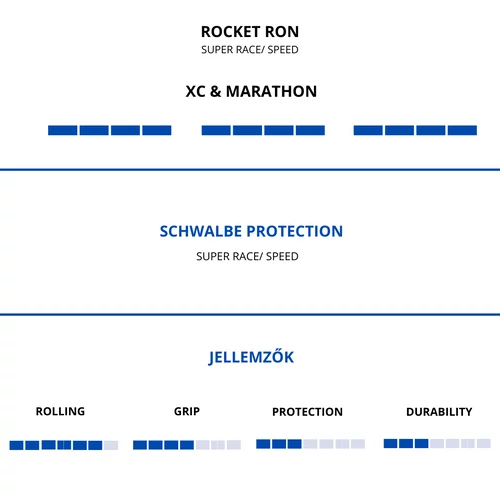 ROCKET RON
SUPER RACE/ SPEED

XC & MARATHON

SCHWALBE PROTECTION
SUPER RACE/ SPEED

JELLEMZŐK

ROLLING

GRIP

PROTECTION

DURABILITY