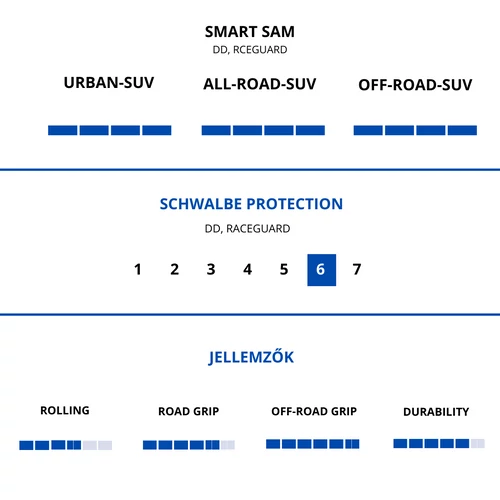 SMART SAM
DD, RCEGUARD

URBAN-SUV

ALL-ROAD-SUV

OFF-ROAD-SUV

SCHWALBE PROTECTION
DD, RACEGUARD

1 2 3 4 5 6 7

JELLEMZŐK

ROLLING

ROAD GRIP

OFF-ROAD GRIP

DURABILITY