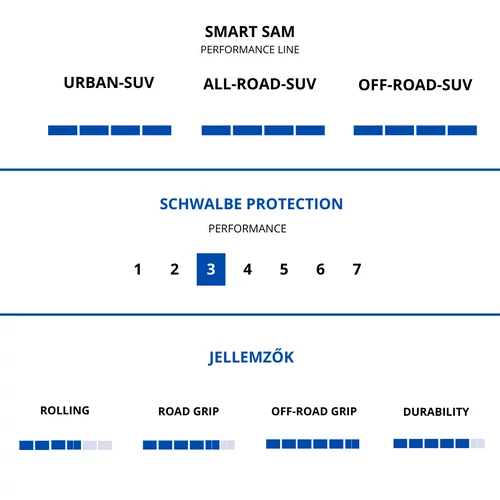 SMART SAM
PERFORMANCE LINE

URBAN-SUV

ALL-ROAD-SUV

OFF-ROAD-SUV

SCHWALBE PROTECTION
PERFORMANCE

1 2 3 4 5 6 7

JELLEMZŐK

ROLLING

ROAD GRIP

OFF-ROAD GRIP

DURABILITY