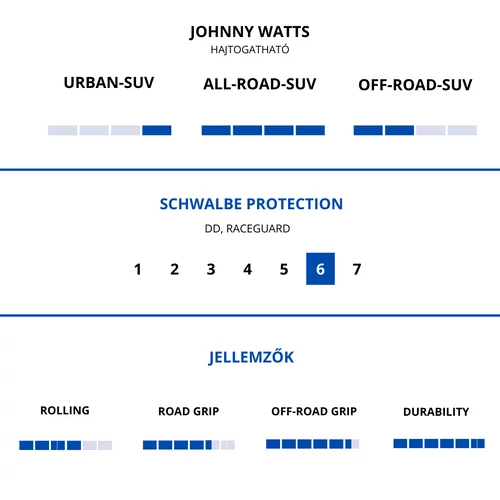 JOHNNY WATTS
HAJTOGATHATÓ

URBAN-SUV ALL-ROAD-SUV OFF-ROAD-SUV

SCHWALBE PROTECTION
DD, RACEGUARD

1 2 3 4 5 6 7

JELLEMZŐK

ROLLING ROAD GRIP OFF-ROAD GRIP DURABILITY