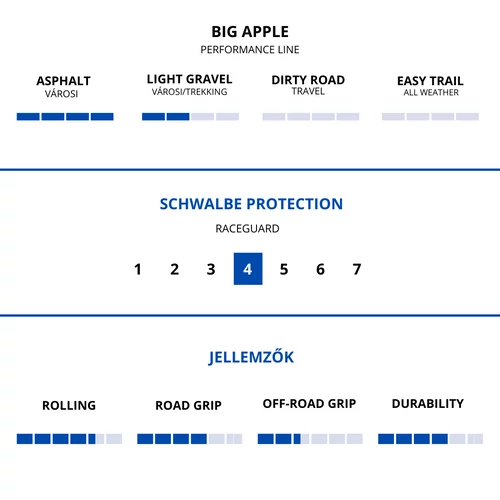 BIG APPLE
PERFORMANCE LINE

ASPHALT
VÁROSI

LIGHT GRAVEL
VÁROSI/TREKKING

DIRTY ROAD
TRAVEL

EASY TRAIL
ALL WEATHER

SCHWALBE PROTECTION
RACEGUARD
1 2 3 4 5 6 7

JELLEMZŐK

ROLLING

ROAD GRIP

OFF-ROAD GRIP

DURABILITY