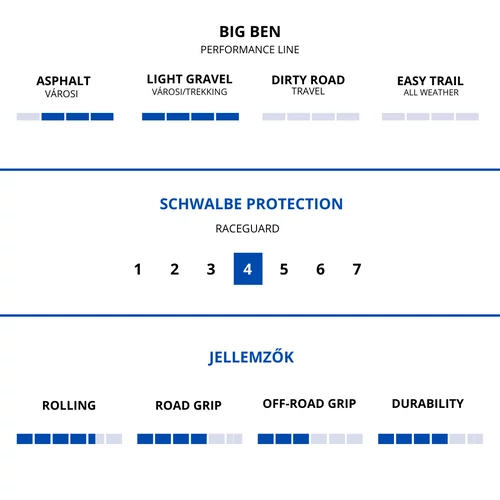 BIG BEN
PERFORMANCE LINE

ASPHALT
VÁROSI

LIGHT GRAVEL
VÁROSI/TREKKING

DIRTY ROAD
TRAVEL

EASY TRAIL
ALL WEATHER

SCHWALBE PROTECTION
RACEGUARD

1 2 3 4 5 6 7

JELLEMZŐK

ROLLING

ROAD GRIP

OFF-ROAD GRIP

DURABILITY