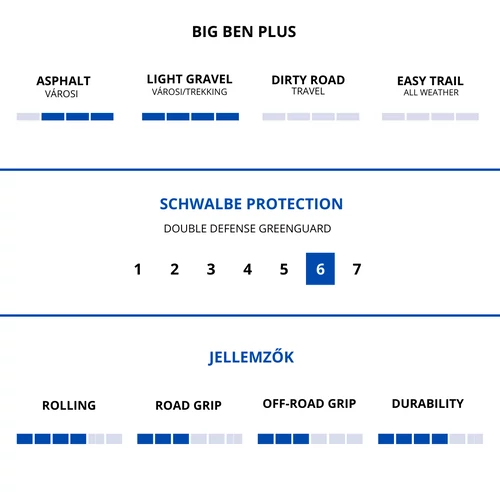 BIG BEN PLUS

ASPHALT
VÁROSI

LIGHT GRAVEL
VÁROSI/TREKKING

DIRTY ROAD
TRAVEL

EASY TRAIL
ALL WEATHER

SCHWALBE PROTECTION

DOUBLE DEFENSE GREENGUARD

1 2 3 4 5 6 7

JELLEMZŐK

ROLLING

ROAD GRIP

OFF-ROAD GRIP

DURABILITY